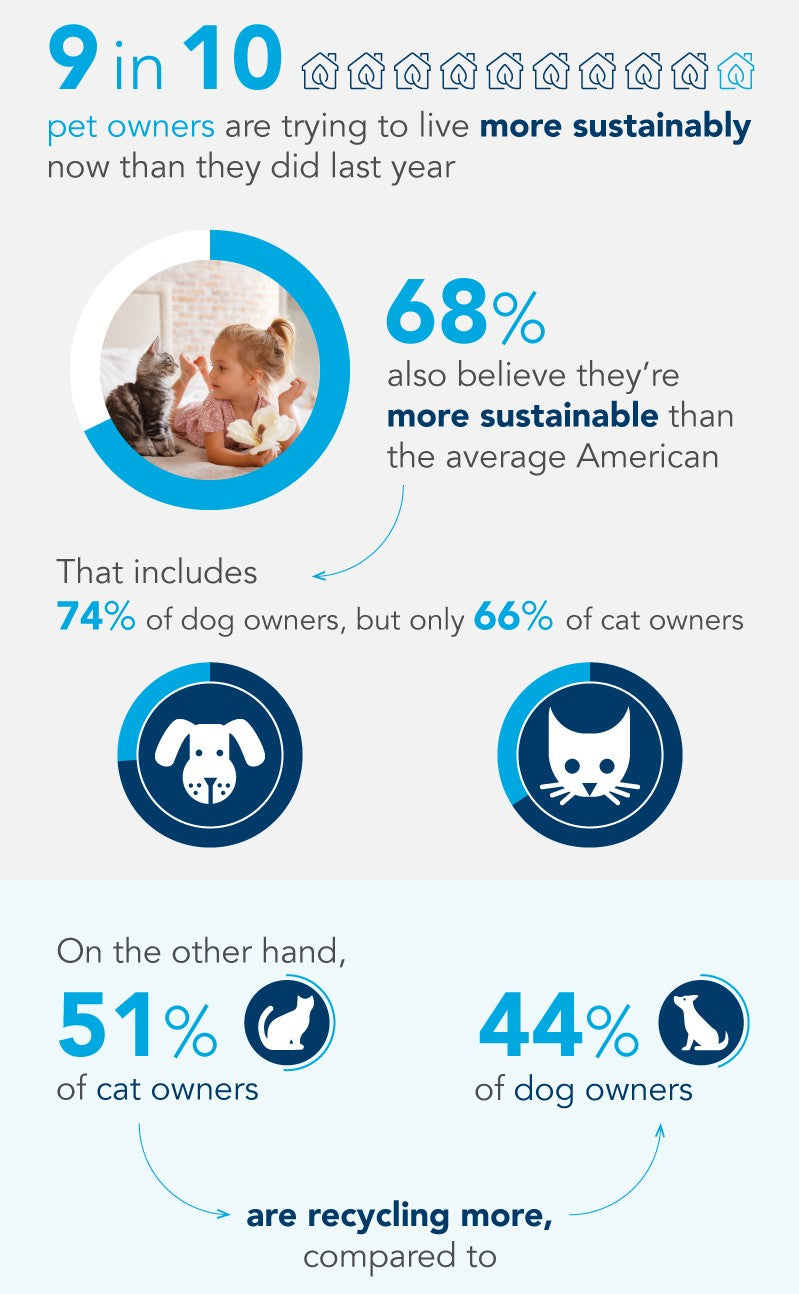 9 in 10

pet owners are trying to live more sustainably now than they did last year

68%

also believe they're more sustainable than the average American

That includes
74% of dog owners, but only 66% of cat owners

On the other hand,

51%
of cat owners

are recycling more,
compared to

44%
of dog owners