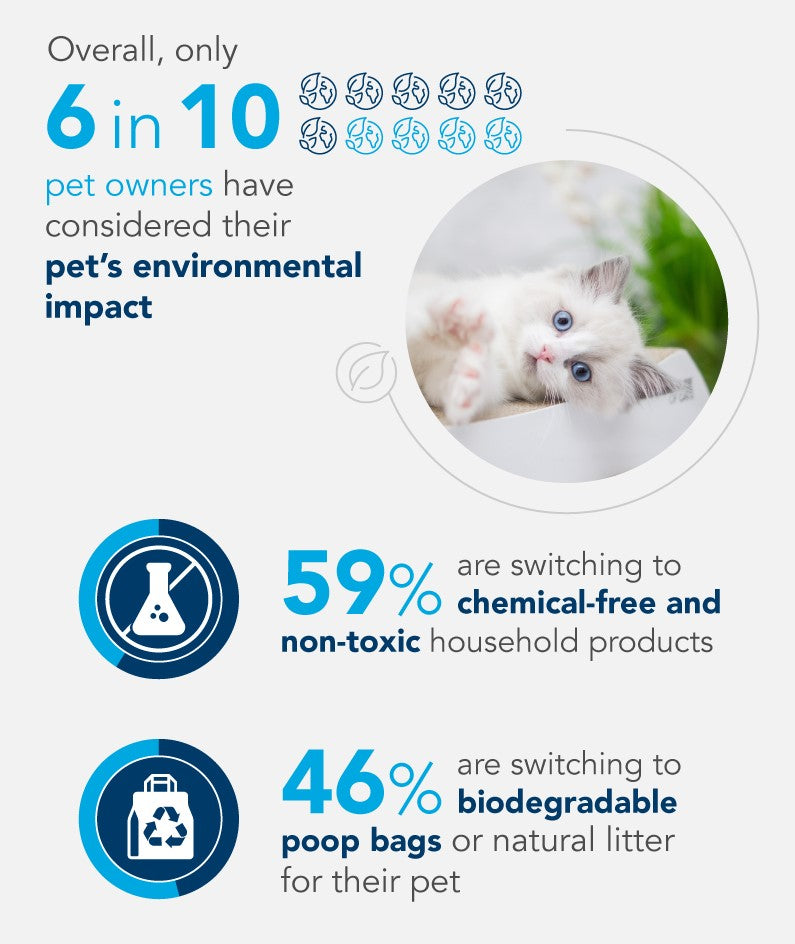 Overall, only
6 in 10
pet owners have considered their pet's environmental impact

59% are switching to chemical-free and non-toxic household products

46% are switching to biodegradable poop bags or natural litter for their pet